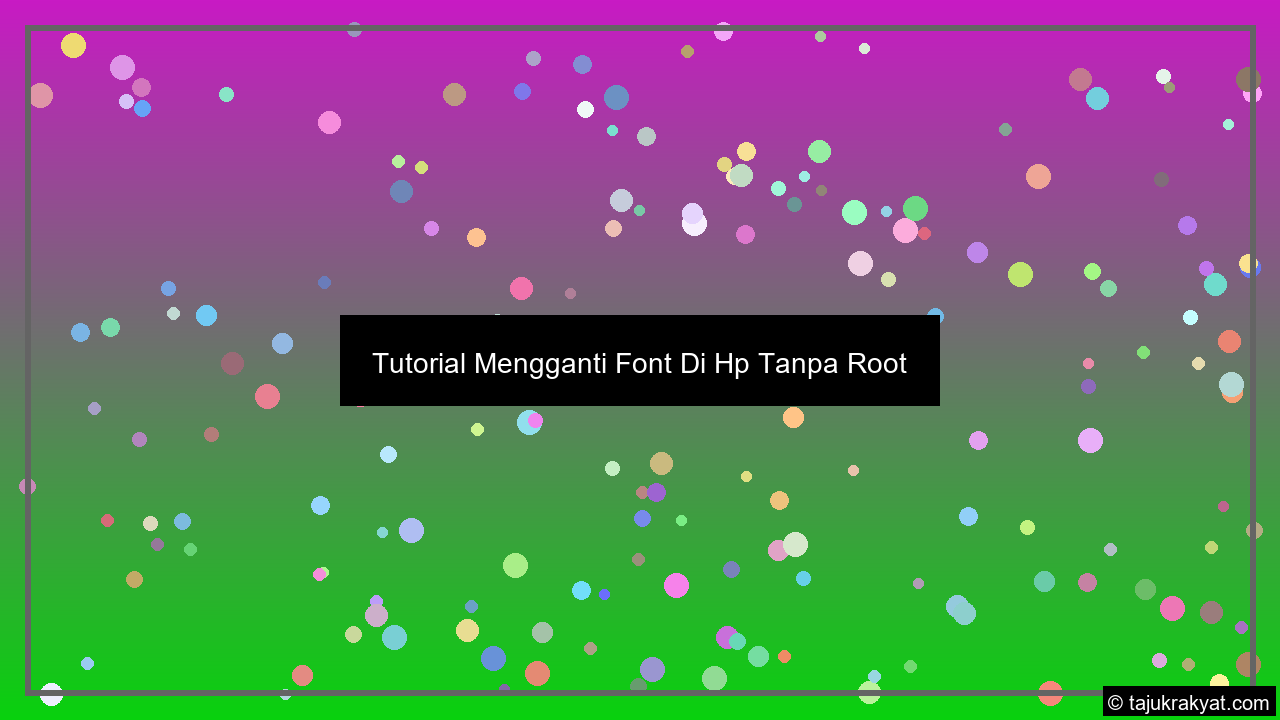 Tutorial Mengganti Font Di Hp Tanpa Root

© tajukrakyat.com